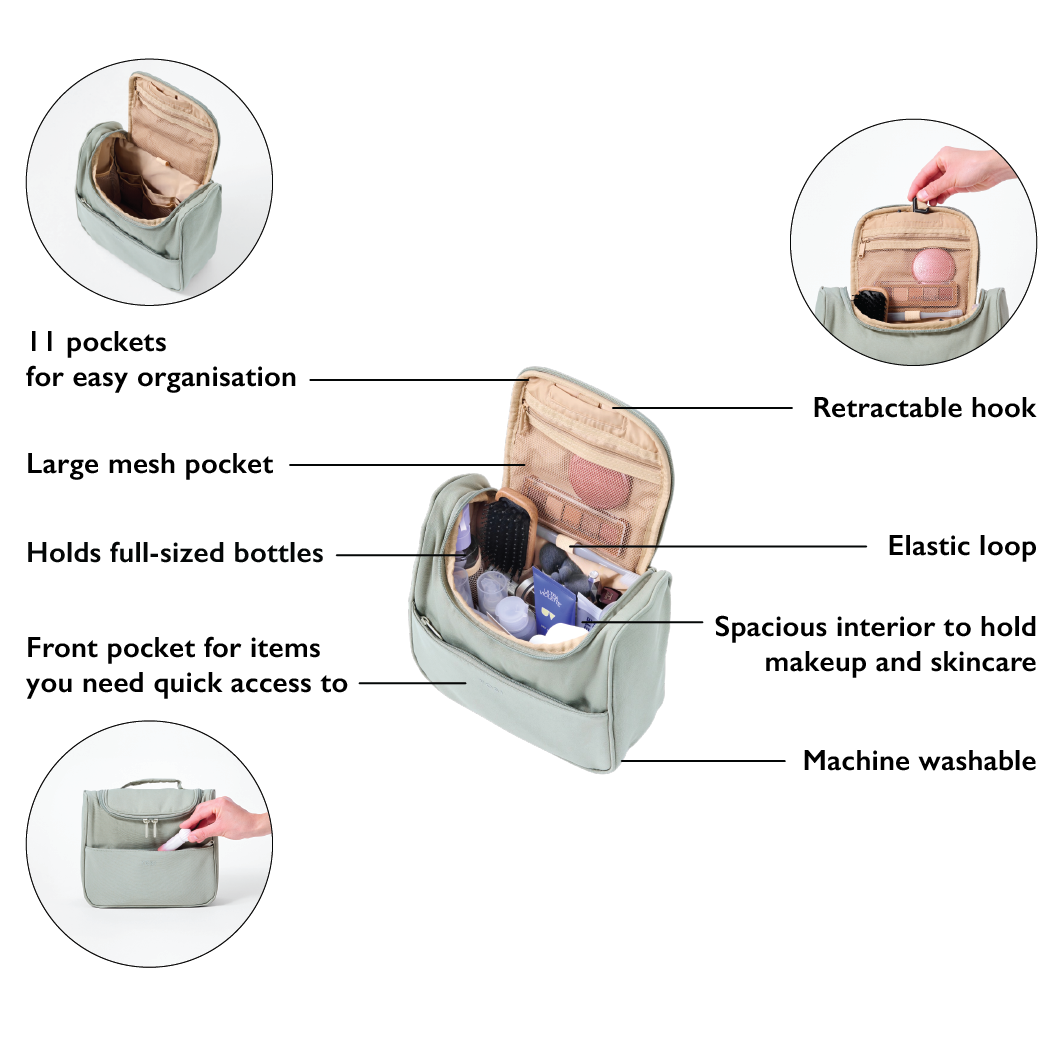 11 pockets
for easy organisation

Large mesh pocket

Holds full-sized bottles

Front pocket for items
you need quick access to

Retractable hook

Elastic loop

Spacious interior to hold
makeup and skincare

Machine washable